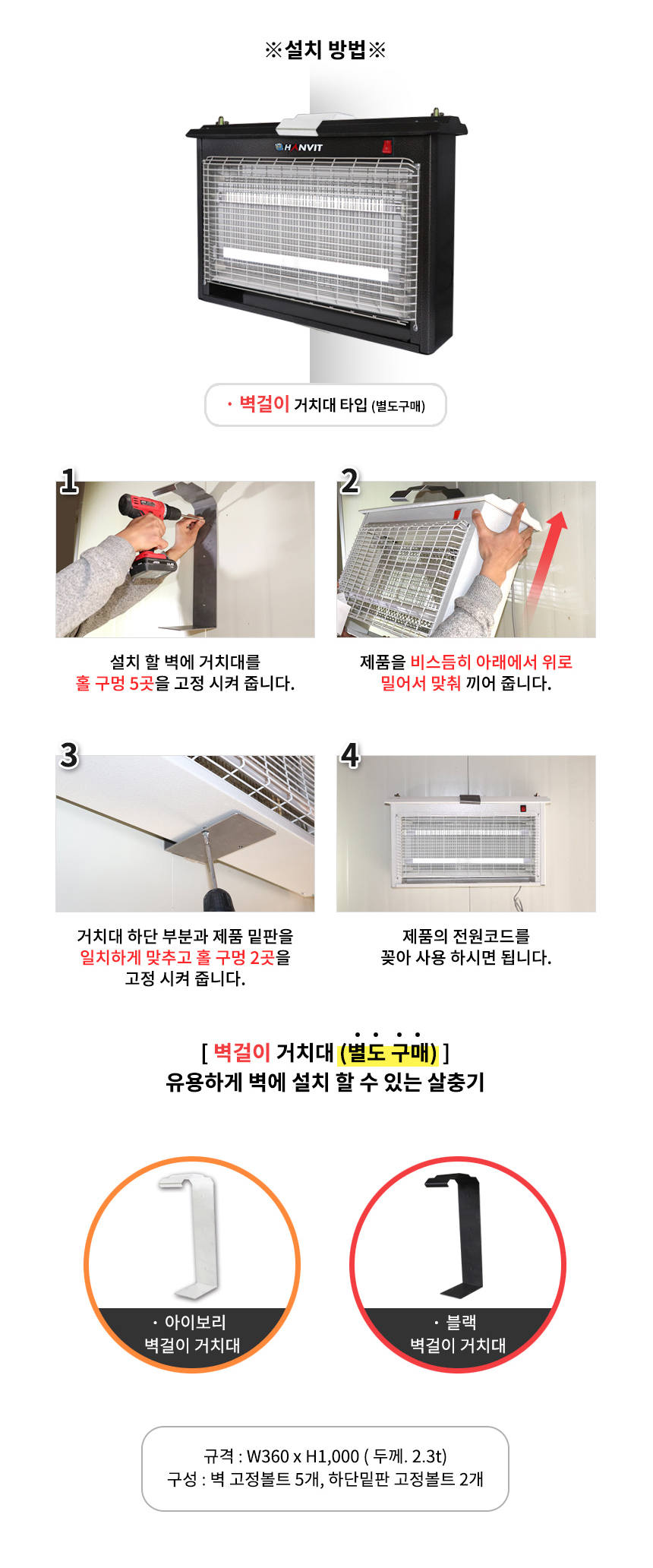 ※설치 방법※

HANVIT

· 벽걸이 거치대 타입 (별도구매)

1

설치 할 벽에 거치대를 홀 구멍 5곳을 고정 시켜 줍니다.

2

제품을 비스듬히 아래에서 위로 밀어서 맞춰 끼어 줍니다.

3

거치대 하단 부분과 제품 밑판을 일치하게 맞추고 홀 구멍 2곳을 고정 시켜 줍니다.

4

제품의 전원코드를 꽂아 사용 하시면 됩니다.

[ 벽걸이 거치대 (별도 구매) ]
유용하게 벽에 설치 할 수 있는 살충기

· 아이보리
벽걸이 거치대

· 블랙
벽걸이 거치대

규격 : W360 x H1,000 ( 두께. 2.3t)
구성 : 벽 고정볼트 5개, 하단밑판 고정볼트 2개